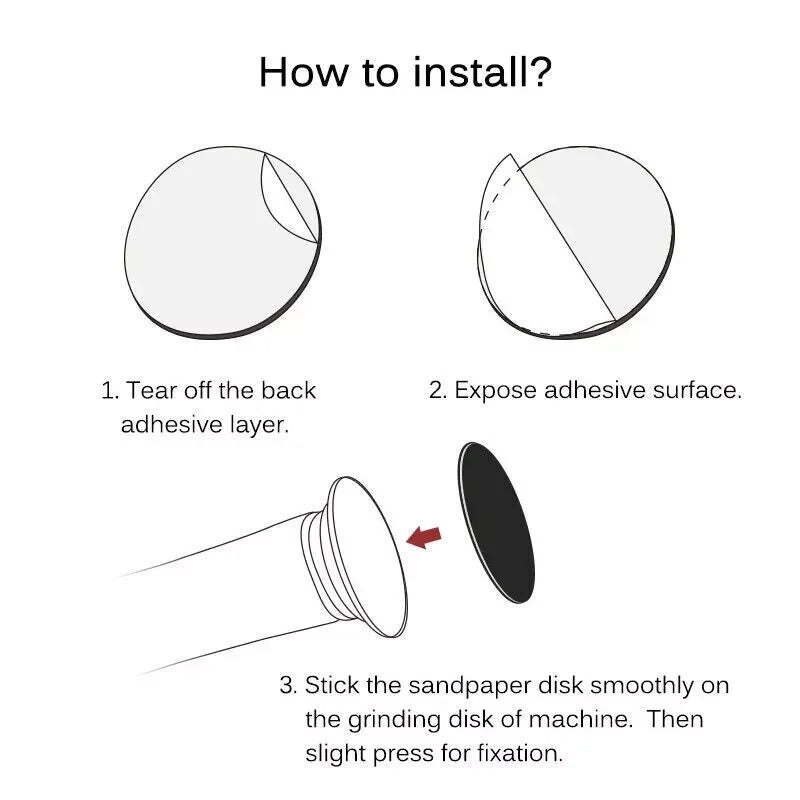 How to install?

1. Tear off the back adhesive layer.

2. Expose adhesive surface.

3. Stick the sandpaper disk smoothly on the grinding disk of machine. Then slight press for fixation.